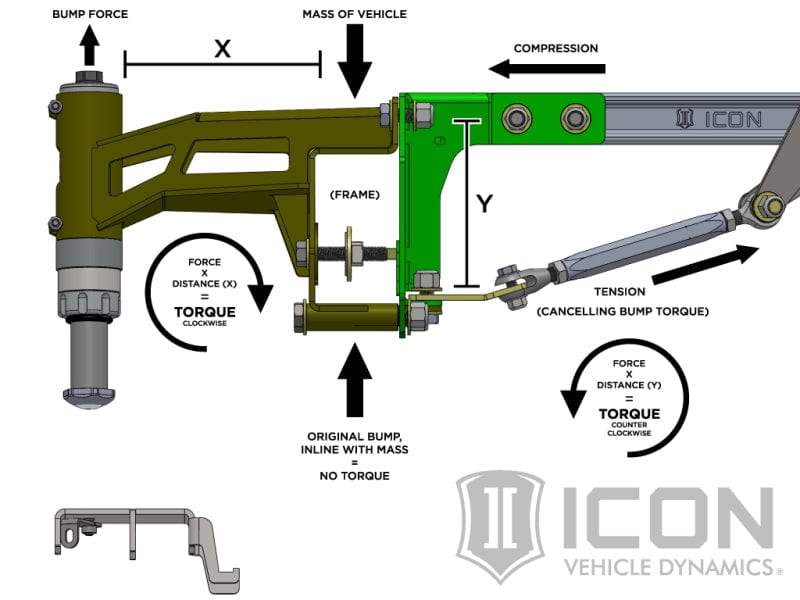 BUMP FORCE

X

MASS OF VEHICLE

COMPRESSION

ICON

(FRAME)

Y

FORCE
X
DISTANCE (X)
=
TORQUE
CLOCKWISE

TENSION
(CANCELLING BUMP TORQUE)

FORCE
X
DISTANCE (Y)
=
TORQUE
COUNTER
CLOCKWISE

ORIGINAL BUMP,
INLINE WITH MASS
=
NO TORQUE

ICON
VEHICLE DYNAMICS®